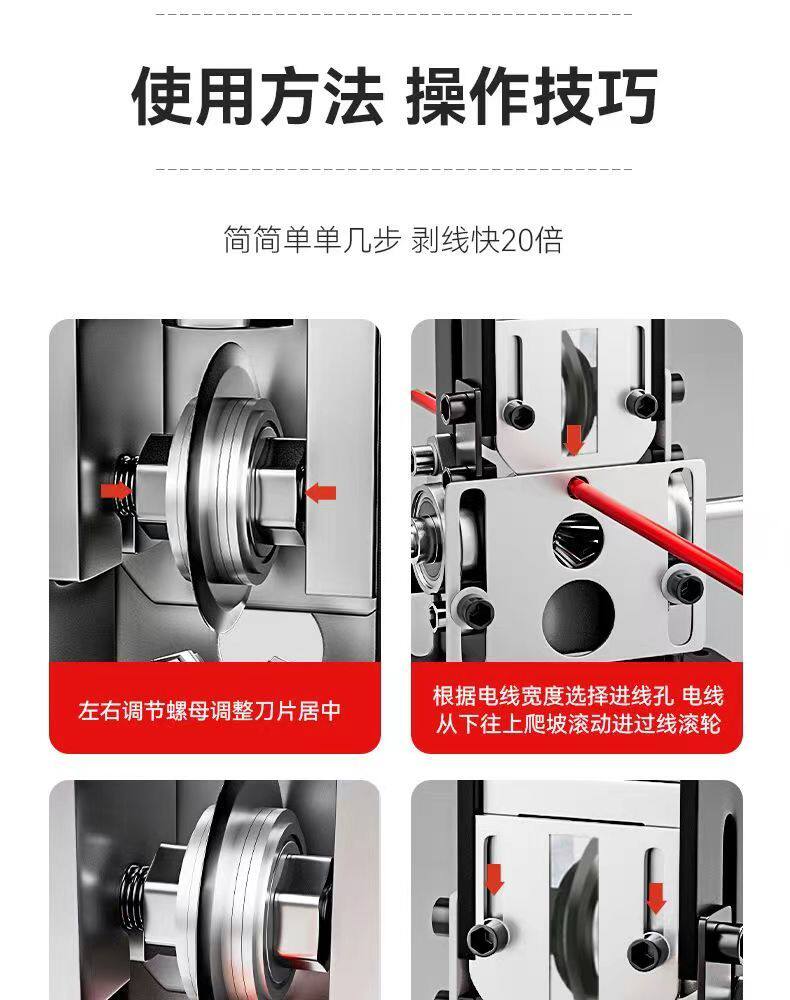 使用方法 操作技巧

简简单单几步 剥线快20倍

左右调节螺母调整刀片居中

根据电线宽度选择进线孔 电线从下往上爬坡滚动进过线滚轮